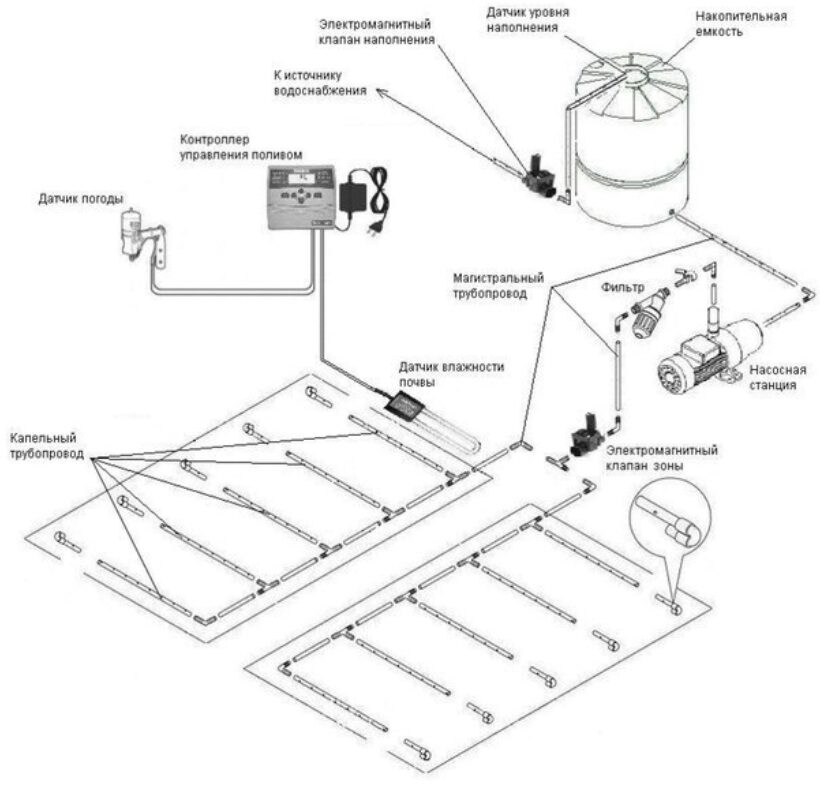 Электромагнитный клапан наполнения

Датчик уровня наполнения

Накопительная емкость

К источнику водоснабжения

Контроллер управления поливом

Датчик погоды

Магистральный трубопровод

Фильтр

Насосная станция

Датчик влажности почвы

Капельный трубопровод

Электромагнитный клапан зоны